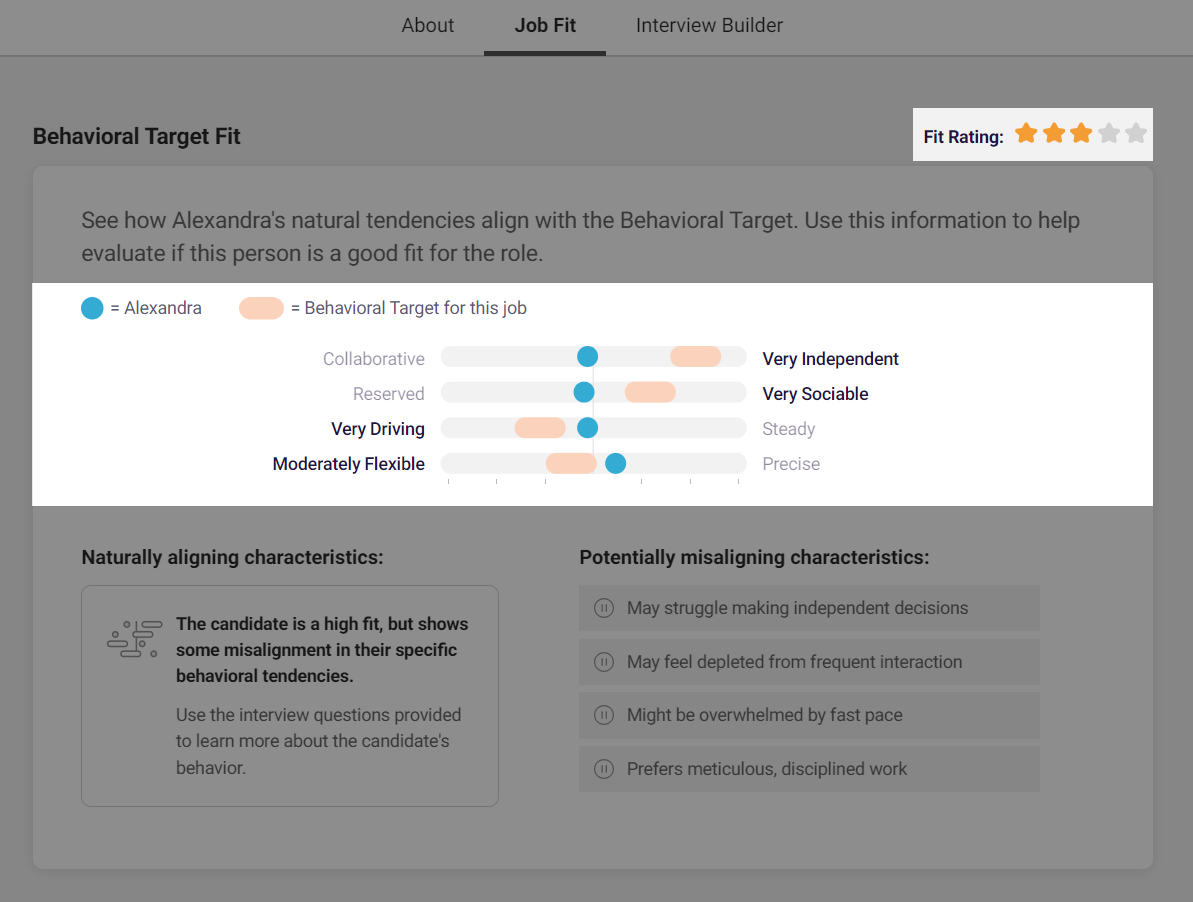 About Job Fit Interview Builder

Behavioral Target Fit

Fit Rating:

See how Alexandra's natural tendencies align with the Behavioral Target. Use this information to help evaluate if this person is a good fit for the role.

= Alexandra = Behavioral Target for this job

Collaborative Very Independent
Reserved Very Sociable
Very Driving Steady
Moderately Flexible Precise

Naturally aligning characteristics:

The candidate is a high fit, but shows some misalignment in their specific behavioral tendencies.

Use the interview questions provided to learn more about the candidate's behavior.

Potentially misaligning characteristics:

May struggle making independent decisions

May feel depleted from frequent interaction

Might be overwhelmed by fast pace

Prefers meticulous, disciplined work